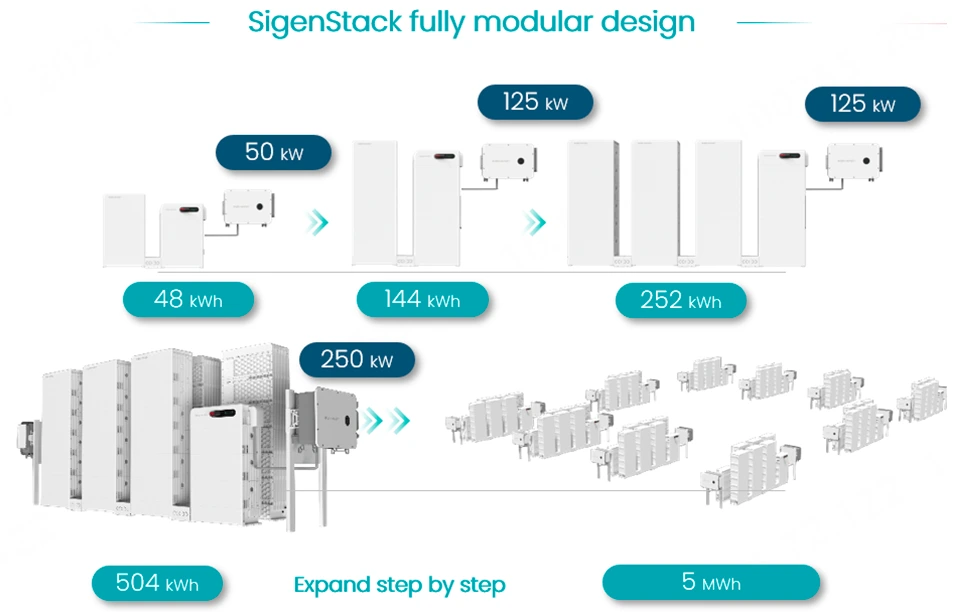 SigenStack fully modular design

50 kW

125 kW

125 kW

48 kWh

144 kWh

252 kWh

250 kW

504 kWh

Expand step by step

5 MWh